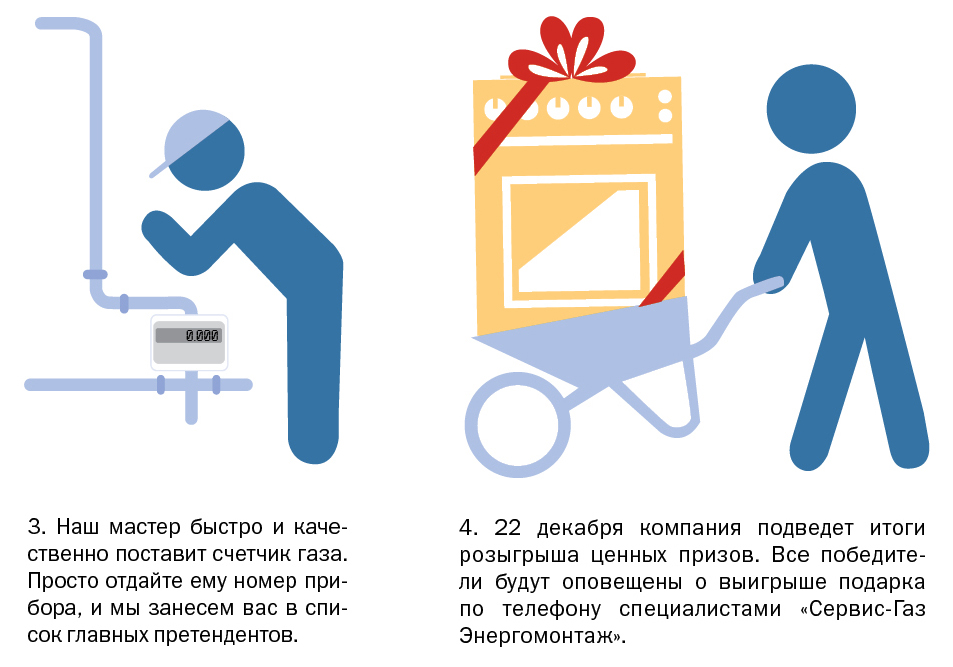 0.000

3. Наш мастер быстро и качественно поставит счетчик газа. Просто отдайте ему номер прибора, и мы занесем вас в список главных претендентов.

4. 22 декабря компания подведет итоги розыгрыша ценных призов. Все победители будут оповещены о выигрыше подарка по телефону специалистами «Сервис-Газ Энергомонтаж».