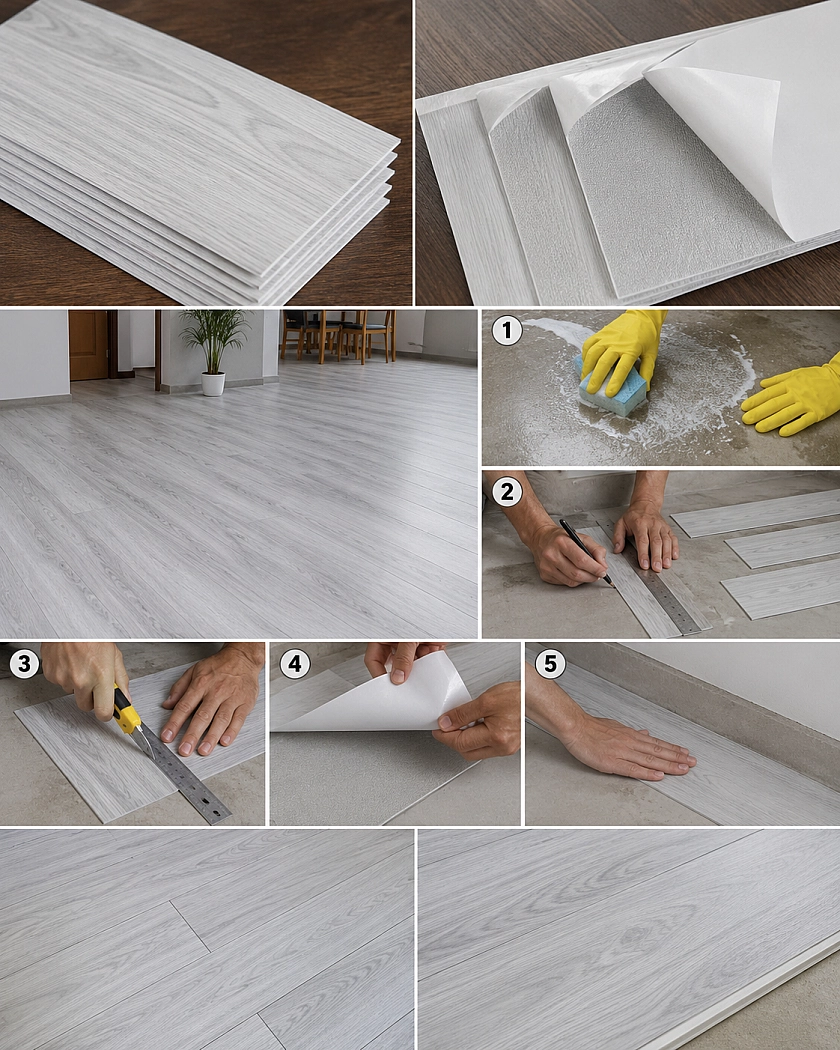 1
2
3
4
5