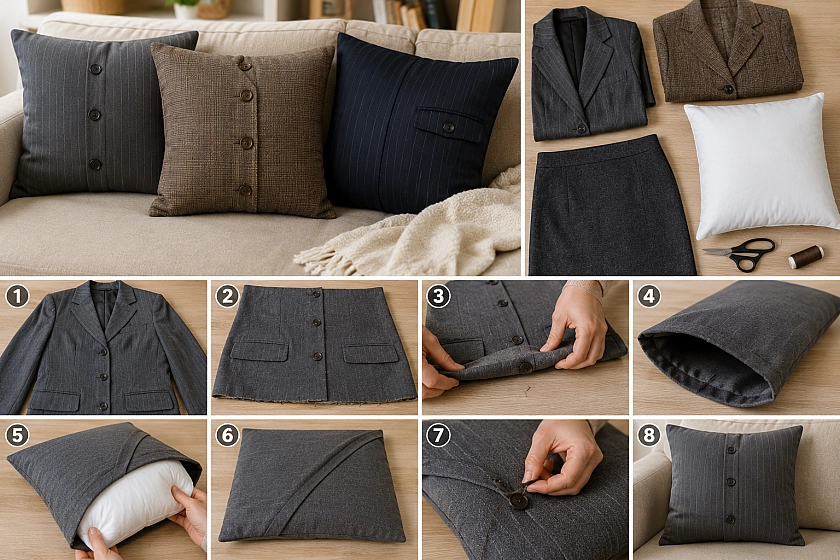 1
2
3
4
5
6
7
8