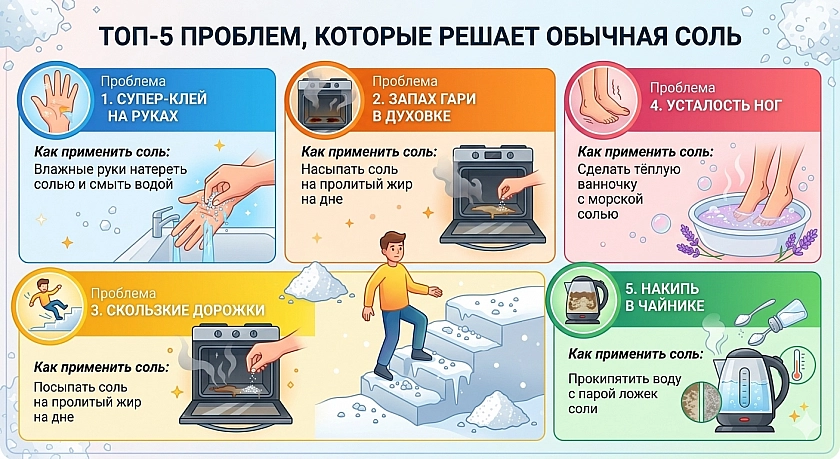 ТОП-5 ПРОБЛЕМ, КОТОРЫЕ РЕШАЕТ ОБЫЧНАЯ СОЛЬ

Проблема
1. СУПЕР-КЛЕЙ НА РУКАХ

Как применить соль:
Влажные руки натереть солью и смыть водой

Проблема
2. ЗАПАХ ГАРИ В ДУХОВКЕ

Как применить соль:
Насыпать соль на пролитый жир на дне

Проблема
4. УСТАЛОСТЬ НОГ

Как применить соль:
Сделать тёплую ванночку с морской солью

Проблема
3. СКОЛЬЗКИЕ ДОРОЖКИ

Как применить соль:
Посыпать соль на пролитый жир на дне

5. НАКИПЬ В ЧАЙНИКЕ

Как применить соль:
Прокипятить воду с парой ложек соли